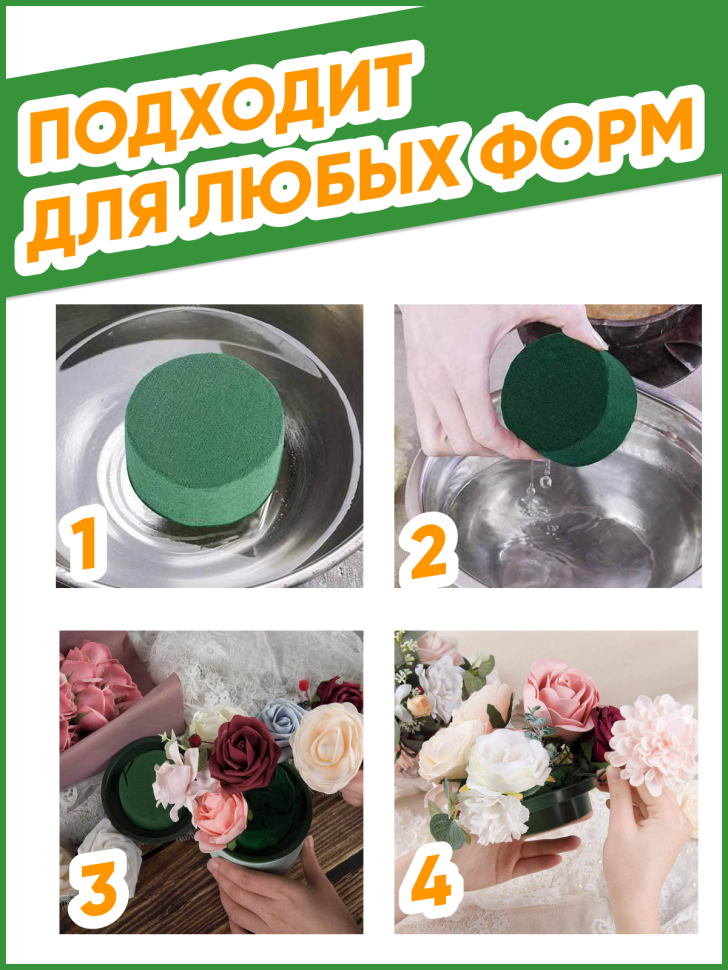 ПОДХОДИТ ДЛЯ ЛЮБЫХ ФОРМ

1

2

3

4